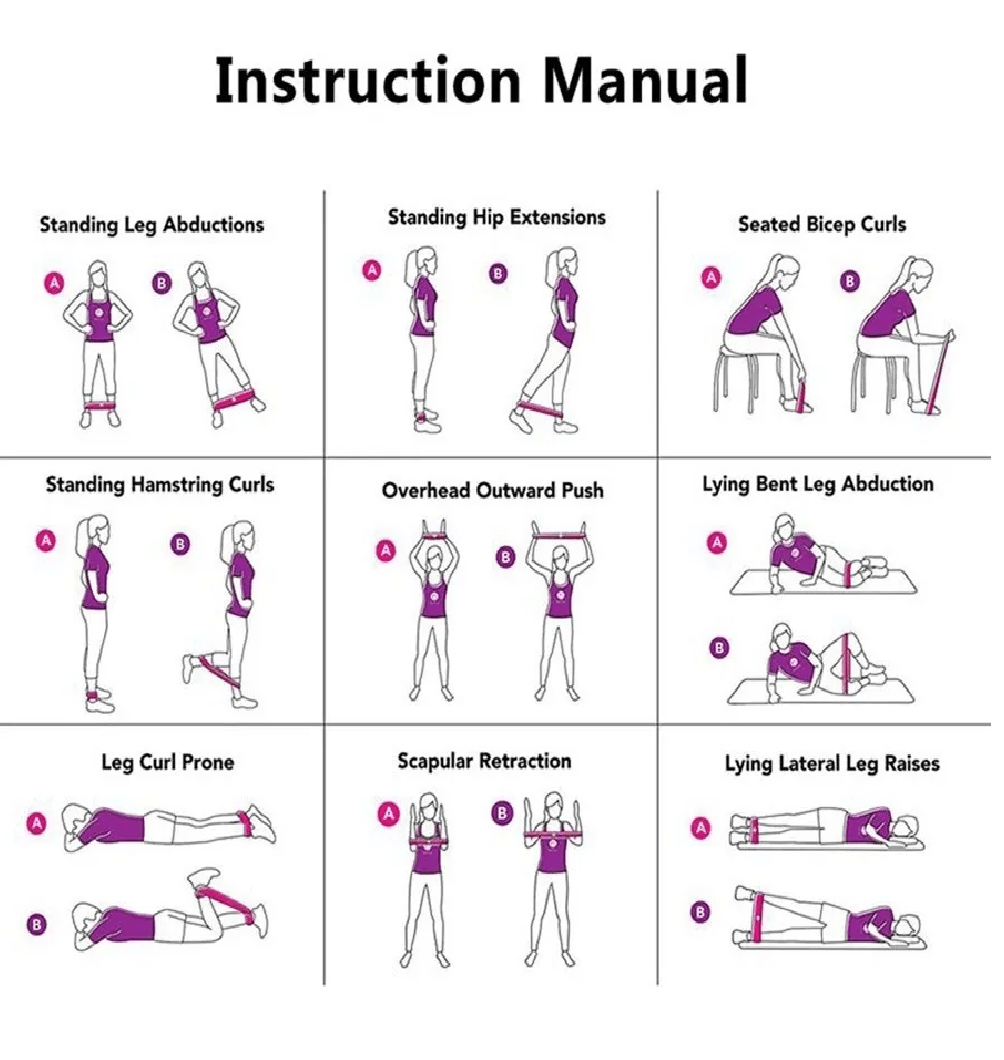 Instruction Manual

Standing Leg Abductions
A B

Standing Hip Extensions
A B

Seated Bicep Curls
A B

Standing Hamstring Curls
A B

Overhead Outward Push
A B

Lying Bent Leg Abduction
A
B

Leg Curl Prone
A
B

Scapular Retraction
A B

Lying Lateral Leg Raises
A
B